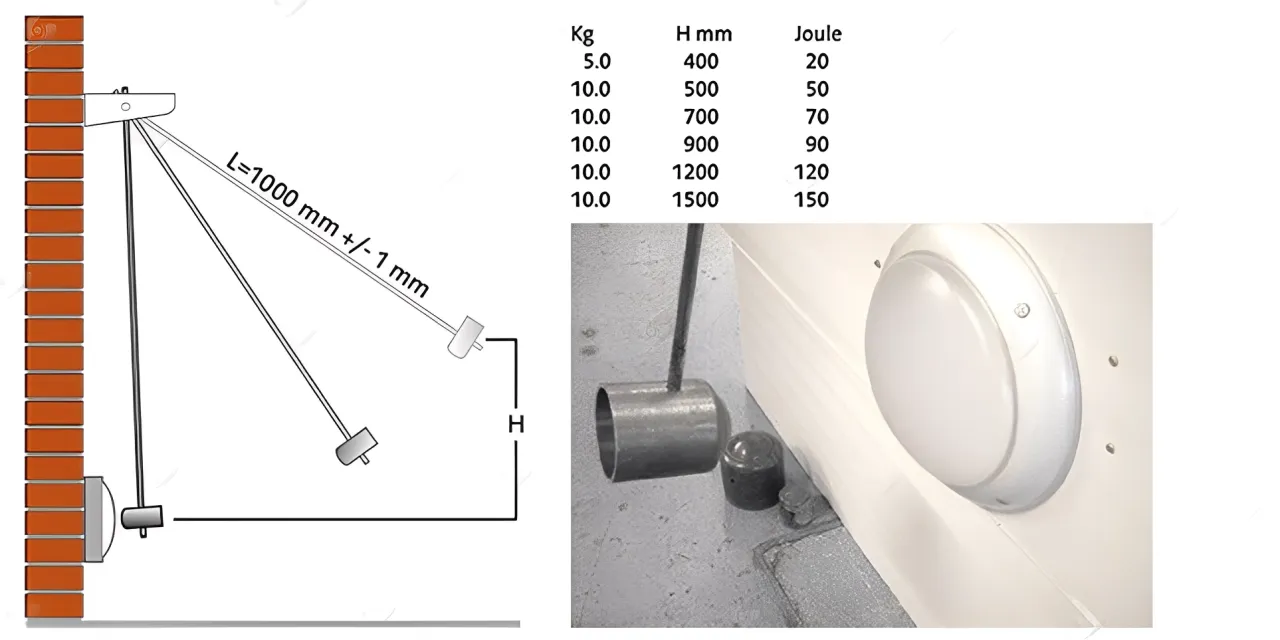 L=1000 mm +/- 1 mm

H

| Kg | H mm | Joule |
|---|---|---|
| 5.0 | 400 | 20 |
| 10.0 | 500 | 50 |
| 10.0 | 700 | 70 |
| 10.0 | 900 | 90 |
| 10.0 | 1200 | 120 |
| 10.0 | 1500 | 150 |